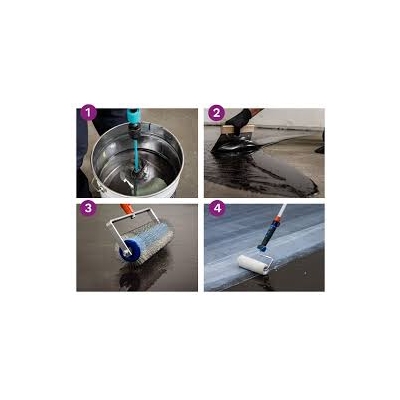 1

2

3

4